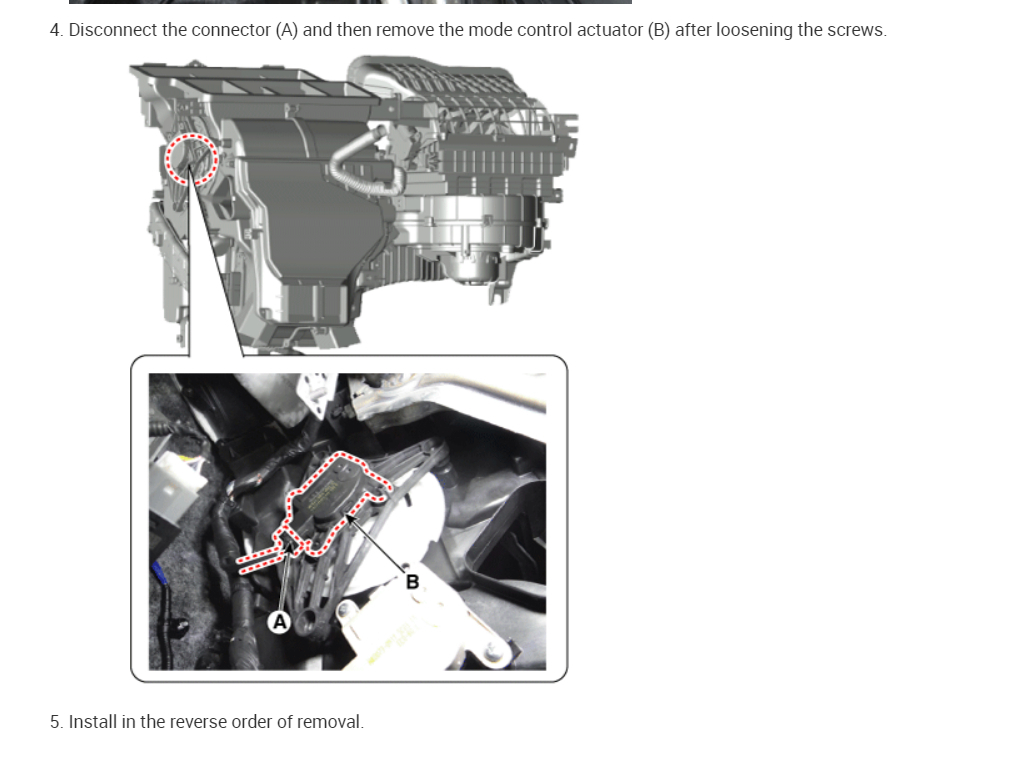 4. Disconnect the connector (A) and then remove the mode control actuator (B) after loosening the screws.

B

A

5. Install in the reverse order of removal.