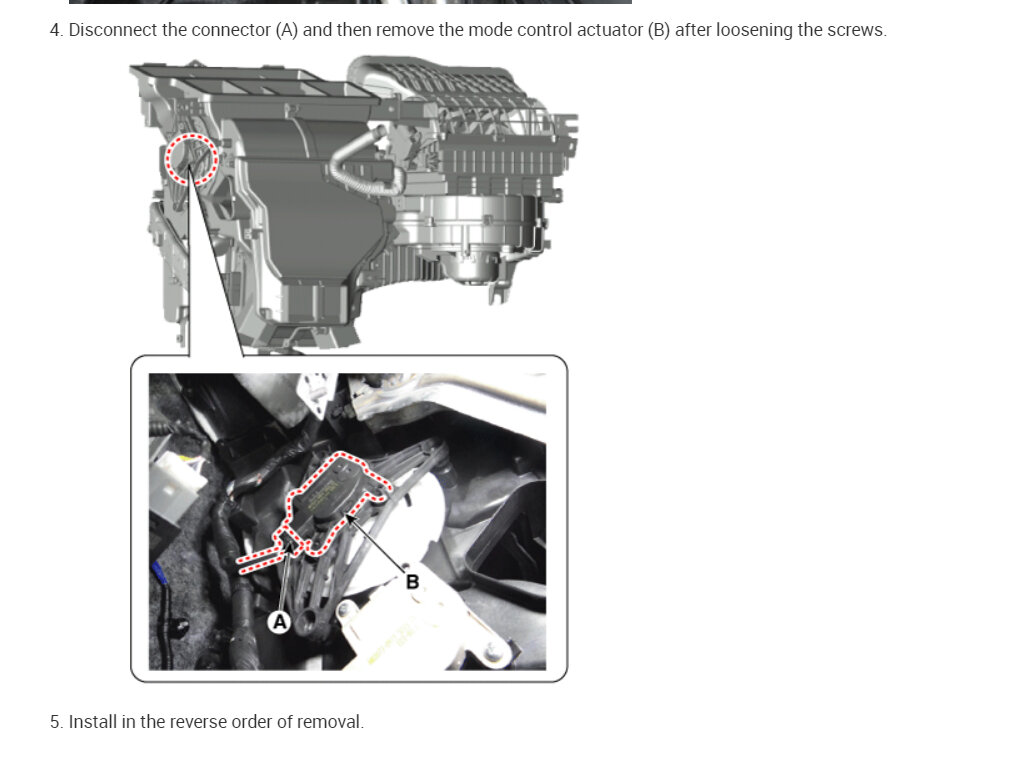 4. Disconnect the connector (A) and then remove the mode control actuator (B) after loosening the screws.

B

A

5. Install in the reverse order of removal.