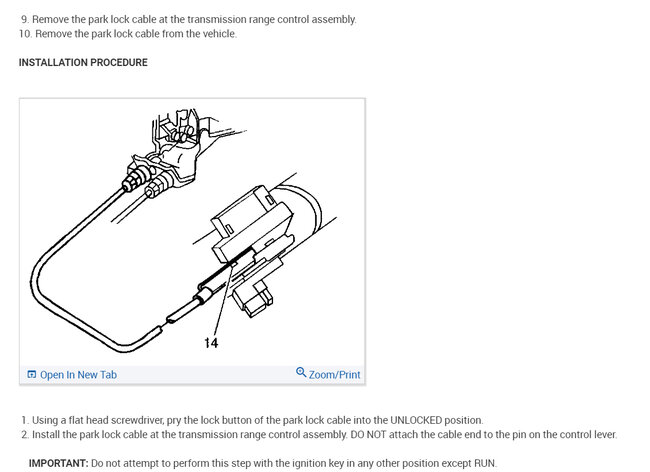 9. Remove the park lock cable at the transmission range control assembly.
10. Remove the park lock cable from the vehicle.

INSTALLATION PROCEDURE

14

Open In New Tab

Zoom/Print

1. Using a flat head screwdriver, pry the lock button of the park lock cable into the UNLOCKED position.
2. Install the park lock cable at the transmission range control assembly. DO NOT attach the cable end to the pin on the control lever.

IMPORTANT: Do not attempt to perform this step with the ignition key in any other position except RUN.