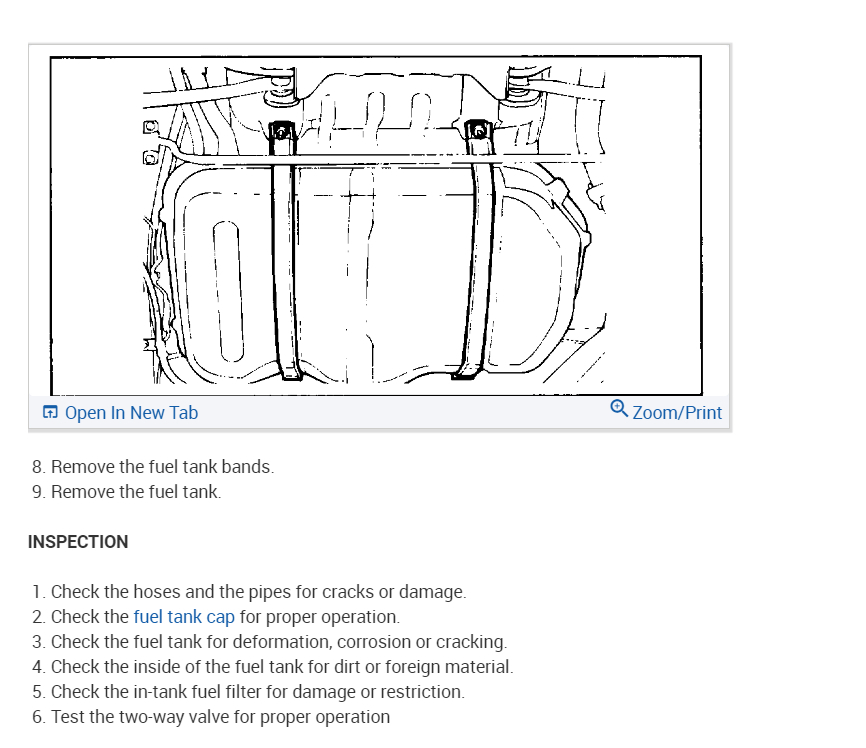 Open In New Tab

Zoom/Print

8. Remove the fuel tank bands.
9. Remove the fuel tank.

INSPECTION

1. Check the hoses and the pipes for cracks or damage.
2. Check the fuel tank cap for proper operation.
3. Check the fuel tank for deformation, corrosion or cracking.
4. Check the inside of the fuel tank for dirt or foreign material.
5. Check the in-tank fuel filter for damage or restriction.
6. Test the two-way valve for proper operation