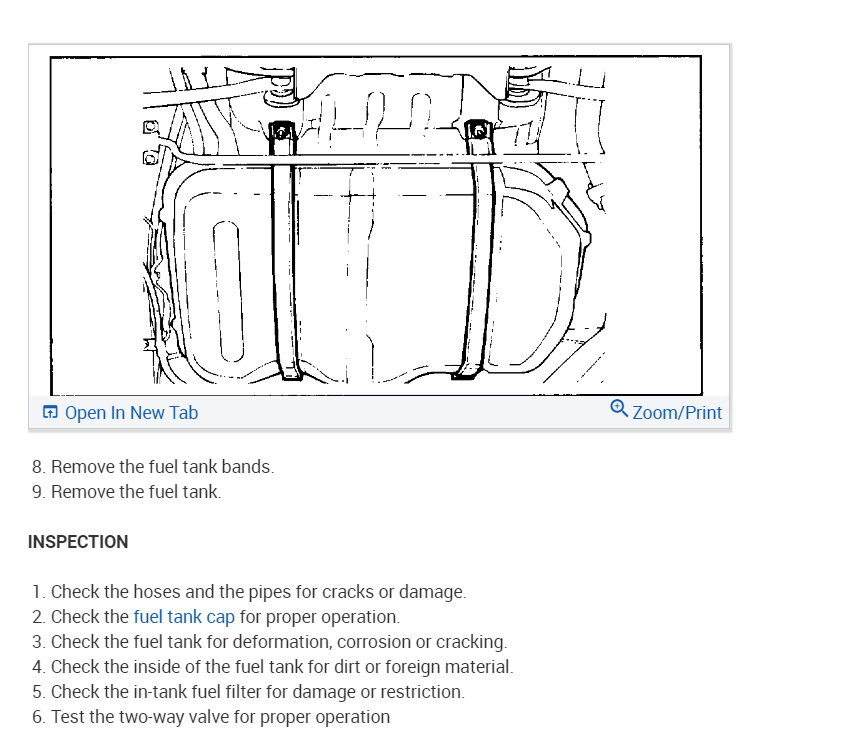 Open In New Tab

Zoom/Print

8. Remove the fuel tank bands.
9. Remove the fuel tank.

INSPECTION

1. Check the hoses and the pipes for cracks or damage.
2. Check the fuel tank cap for proper operation.
3. Check the fuel tank for deformation, corrosion or cracking.
4. Check the inside of the fuel tank for dirt or foreign material.
5. Check the in-tank fuel filter for damage or restriction.
6. Test the two-way valve for proper operation