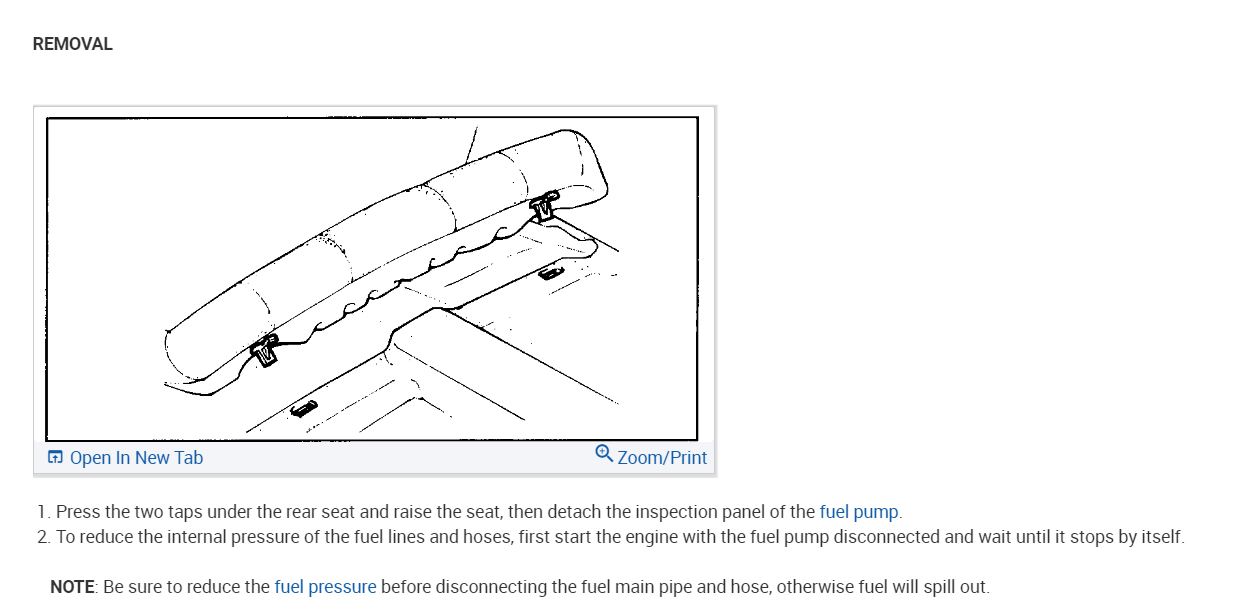 REMOVAL

Open In New Tab

Zoom/Print

1. Press the two taps under the rear seat and raise the seat, then detach the inspection panel of the fuel pump.
2. To reduce the internal pressure of the fuel lines and hoses, first start the engine with the fuel pump disconnected and wait until it stops by itself.

NOTE: Be sure to reduce the fuel pressure before disconnecting the fuel main pipe and hose, otherwise fuel will spill out.