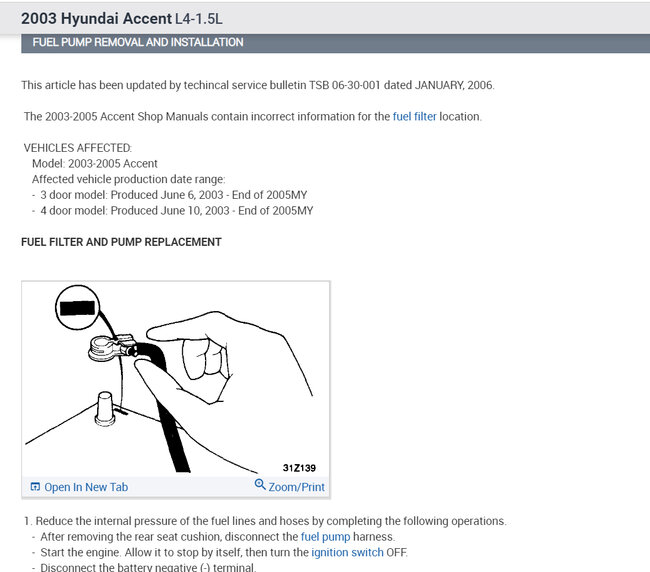 2003 Hyundai Accent L4-1.5L

FUEL PUMP REMOVAL AND INSTALLATION

This article has been updated by techincal service bulletin TSB 06-30-001 dated JANUARY, 2006.

The 2003-2005 Accent Shop Manuals contain incorrect information for the fuel filter location.

VEHICLES AFFECTED:
Model: 2003-2005 Accent
Affected vehicle production date range:
- 3 door model: Produced June 6, 2003 - End of 2005MY
- 4 door model: Produced June 10, 2003 - End of 2005MY

FUEL FILTER AND PUMP REPLACEMENT

31Z139

Open In New Tab
Zoom/Print

1. Reduce the internal pressure of the fuel lines and hoses by completing the following operations.
- After removing the rear seat cushion, disconnect the fuel pump harness.
- Start the engine. Allow it to stop by itself, then turn the ignition switch OFF.
- Disconnect the battery negative (-) terminal.