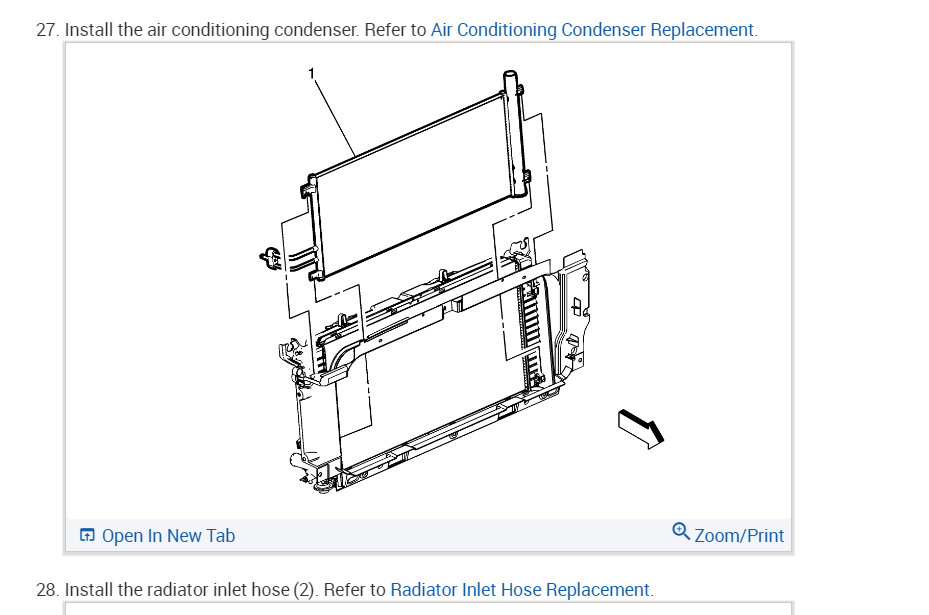 27. Install the air conditioning condenser. Refer to Air Conditioning Condenser Replacement.

1

Open In New Tab

Zoom/Print

28. Install the radiator inlet hose (2). Refer to Radiator Inlet Hose Replacement.