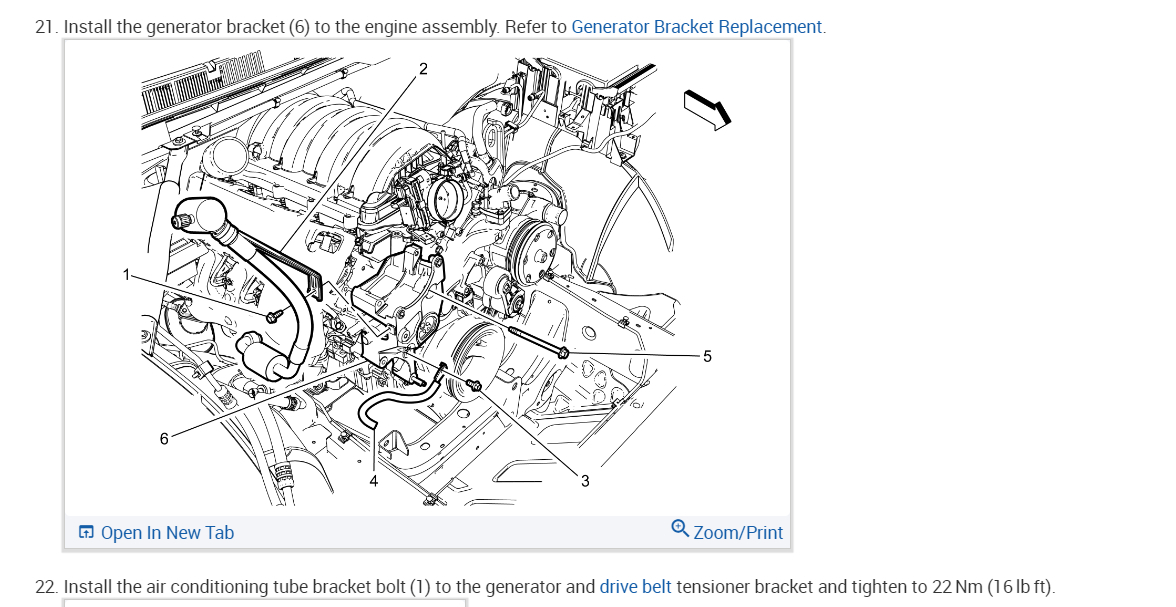 21. Install the generator bracket (6) to the engine assembly. Refer to Generator Bracket Replacement.

2

1

5

6

4

3

Open In New Tab

Zoom/Print

22. Install the air conditioning tube bracket bolt (1) to the generator and drive belt tensioner bracket and tighten to 22 Nm (16 lb ft).