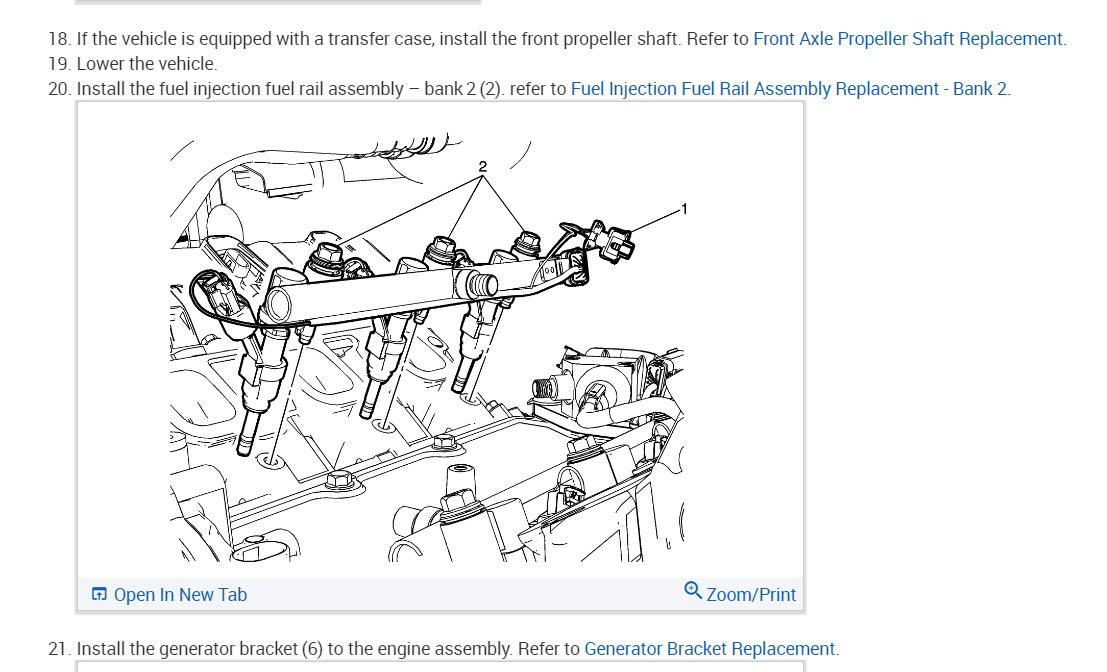 18. If the vehicle is equipped with a transfer case, install the front propeller shaft. Refer to Front Axle Propeller Shaft Replacement.
19. Lower the vehicle.
20. Install the fuel injection fuel rail assembly – bank 2 (2). refer to Fuel Injection Fuel Rail Assembly Replacement - Bank 2.

2

1

Open In New Tab

Zoom/Print

21. Install the generator bracket (6) to the engine assembly. Refer to Generator Bracket Replacement.