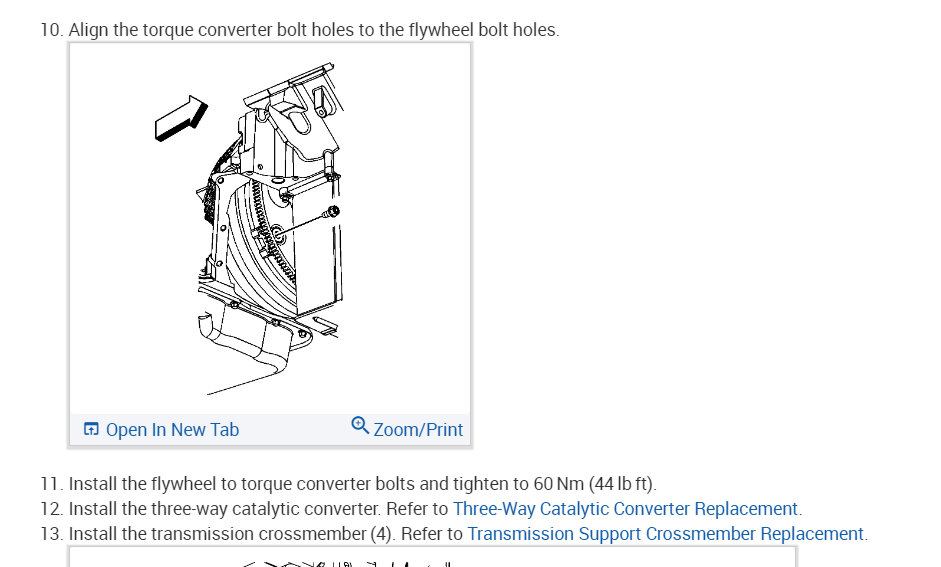 10. Align the torque converter bolt holes to the flywheel bolt holes.

Open In New Tab
Zoom/Print

11. Install the flywheel to torque converter bolts and tighten to 60 Nm (44 lb ft).
12. Install the three-way catalytic converter. Refer to Three-Way Catalytic Converter Replacement.
13. Install the transmission crossmember (4). Refer to Transmission Support Crossmember Replacement.