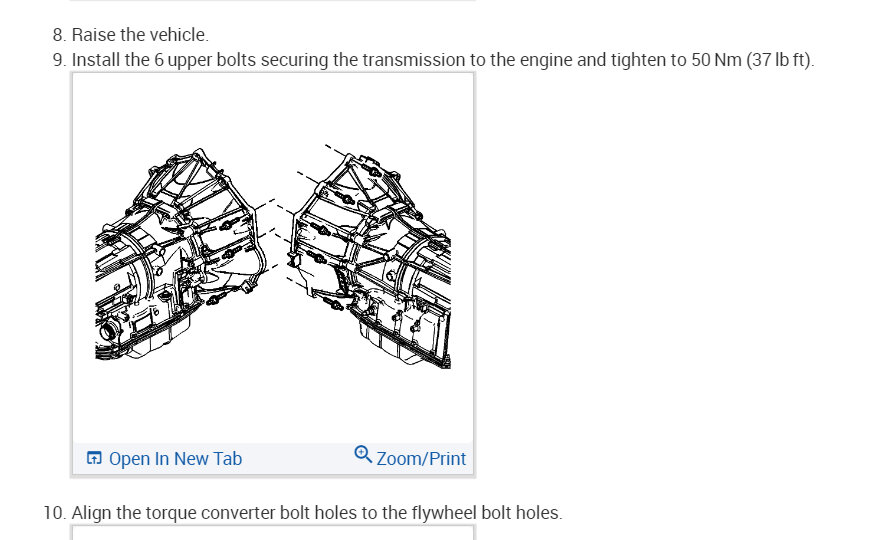 8. Raise the vehicle.

9. Install the 6 upper bolts securing the transmission to the engine and tighten to 50 Nm (37 lb ft).

Open In New Tab

Zoom/Print

10. Align the torque converter bolt holes to the flywheel bolt holes.