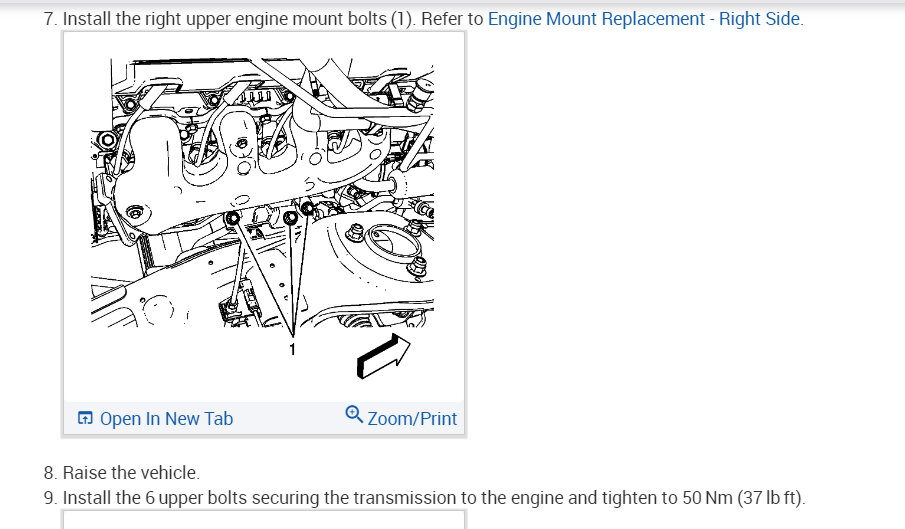 7. Install the right upper engine mount bolts (1). Refer to Engine Mount Replacement - Right Side.

1

Open In New Tab Zoom/Print

8. Raise the vehicle.
9. Install the 6 upper bolts securing the transmission to the engine and tighten to 50 Nm (37 lb ft).