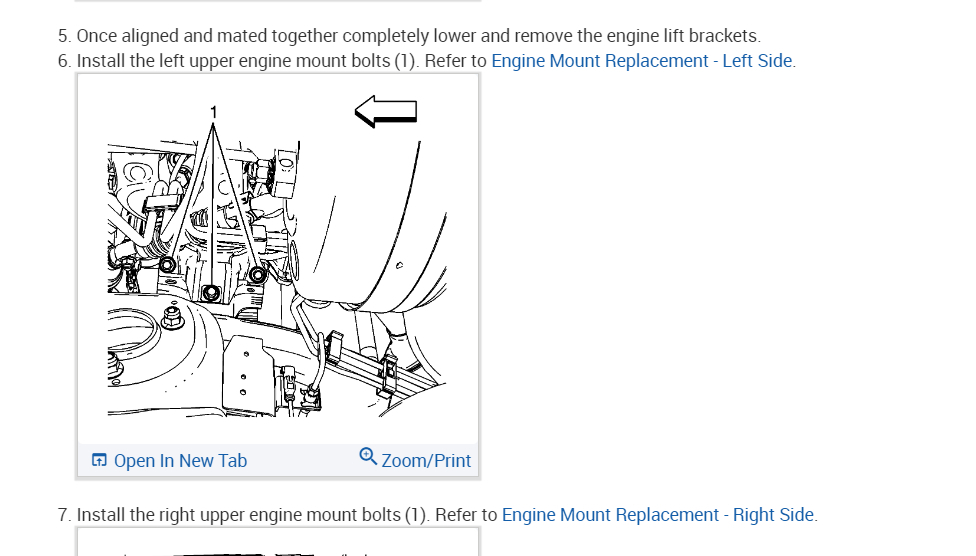 5. Once aligned and mated together completely lower and remove the engine lift brackets.
6. Install the left upper engine mount bolts (1). Refer to Engine Mount Replacement - Left Side.

1

Open In New Tab

Zoom/Print

7. Install the right upper engine mount bolts (1). Refer to Engine Mount Replacement - Right Side.