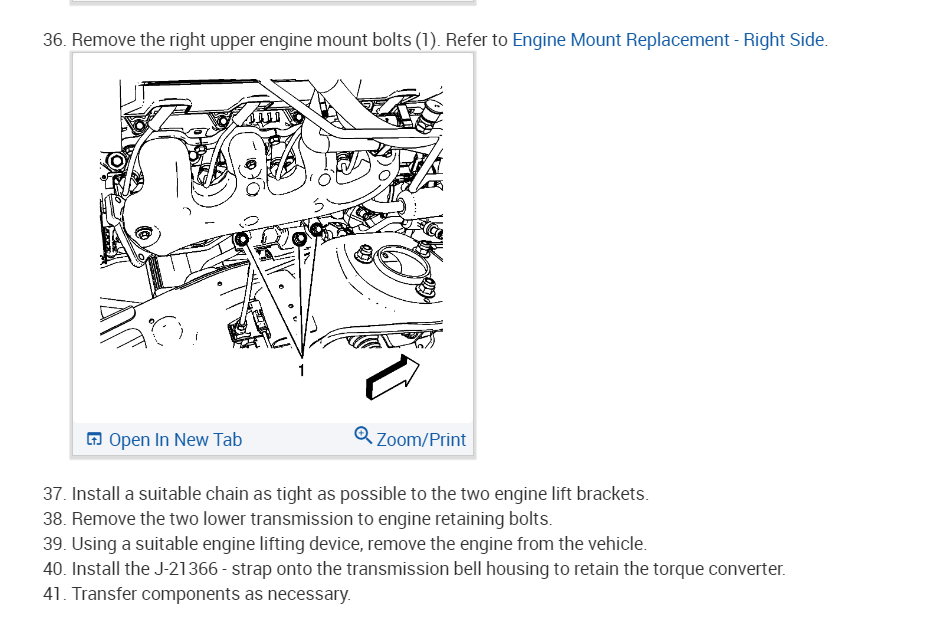 36. Remove the right upper engine mount bolts (1). Refer to Engine Mount Replacement - Right Side.

1

Open In New Tab
Zoom/Print

37. Install a suitable chain as tight as possible to the two engine lift brackets.
38. Remove the two lower transmission to engine retaining bolts.
39. Using a suitable engine lifting device, remove the engine from the vehicle.
40. Install the J-21366 - strap onto the transmission bell housing to retain the torque converter.
41. Transfer components as necessary.