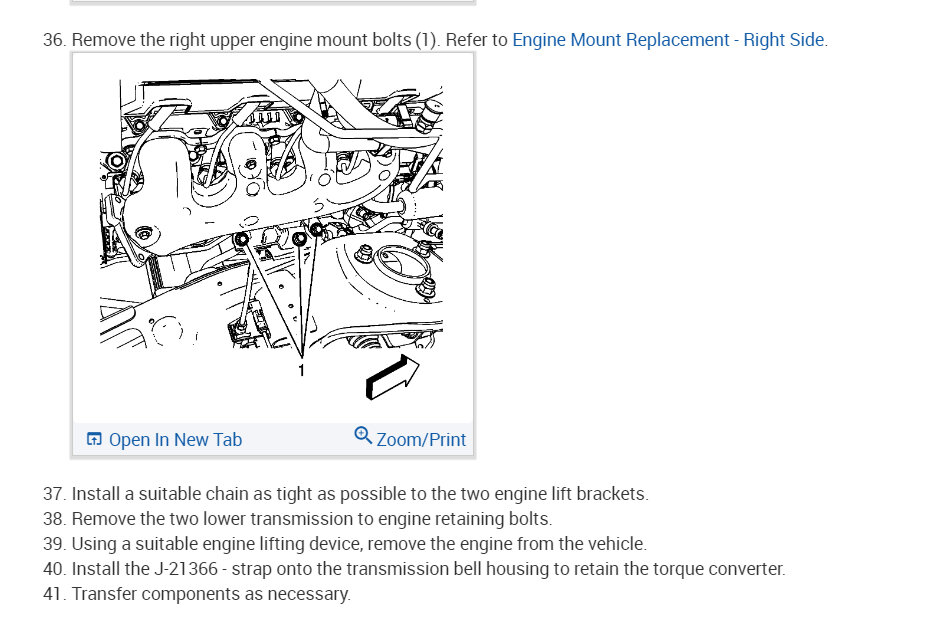 36. Remove the right upper engine mount bolts (1). Refer to Engine Mount Replacement - Right Side.

1

Open In New Tab
Zoom/Print

37. Install a suitable chain as tight as possible to the two engine lift brackets.
38. Remove the two lower transmission to engine retaining bolts.
39. Using a suitable engine lifting device, remove the engine from the vehicle.
40. Install the J-21366 - strap onto the transmission bell housing to retain the torque converter.
41. Transfer components as necessary.