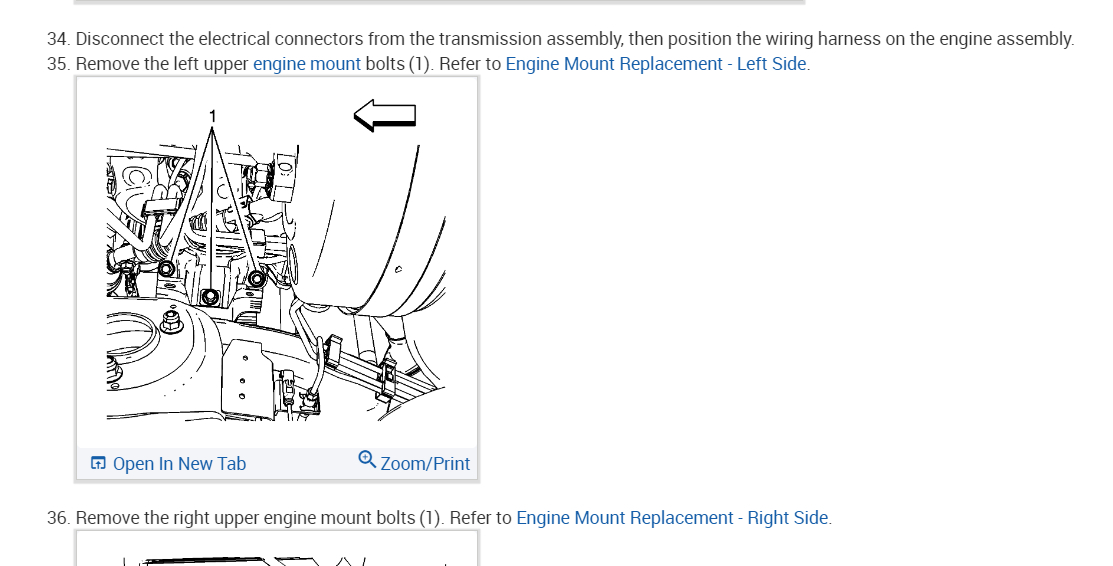 34. Disconnect the electrical connectors from the transmission assembly, then position the wiring harness on the engine assembly.
35. Remove the left upper engine mount bolts (1). Refer to Engine Mount Replacement - Left Side.

1

Open In New Tab
Zoom/Print

36. Remove the right upper engine mount bolts (1). Refer to Engine Mount Replacement - Right Side.