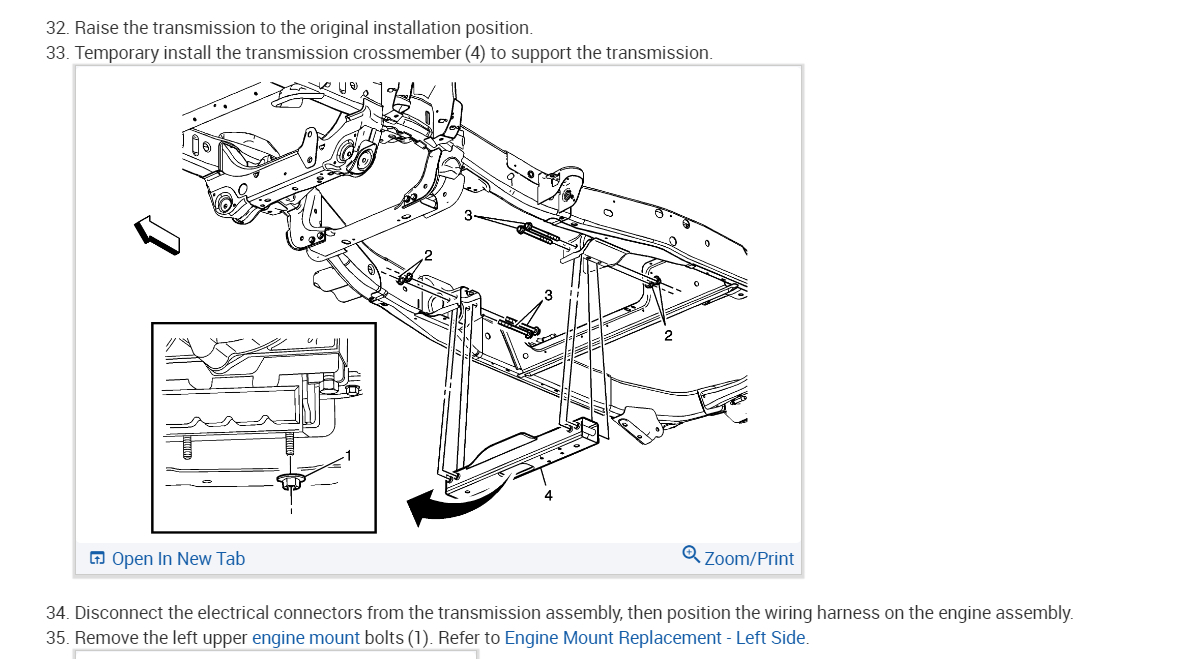 32. Raise the transmission to the original installation position.
33. Temporary install the transmission crossmember (4) to support the transmission.

3
2
3
2
1
4

Open In New Tab
Zoom/Print

34. Disconnect the electrical connectors from the transmission assembly, then position the wiring harness on the engine assembly.
35. Remove the left upper engine mount bolts (1). Refer to Engine Mount Replacement - Left Side.