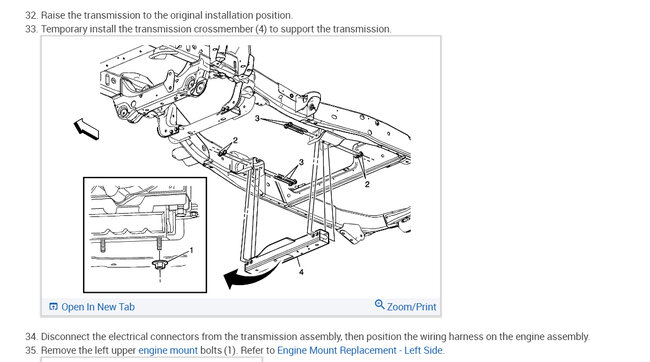 32. Raise the transmission to the original installation position.
33. Temporary install the transmission crossmember (4) to support the transmission.

3
2
3
2
1
4

Open In New Tab
Zoom/Print

34. Disconnect the electrical connectors from the transmission assembly, then position the wiring harness on the engine assembly.
35. Remove the left upper engine mount bolts (1). Refer to Engine Mount Replacement - Left Side.