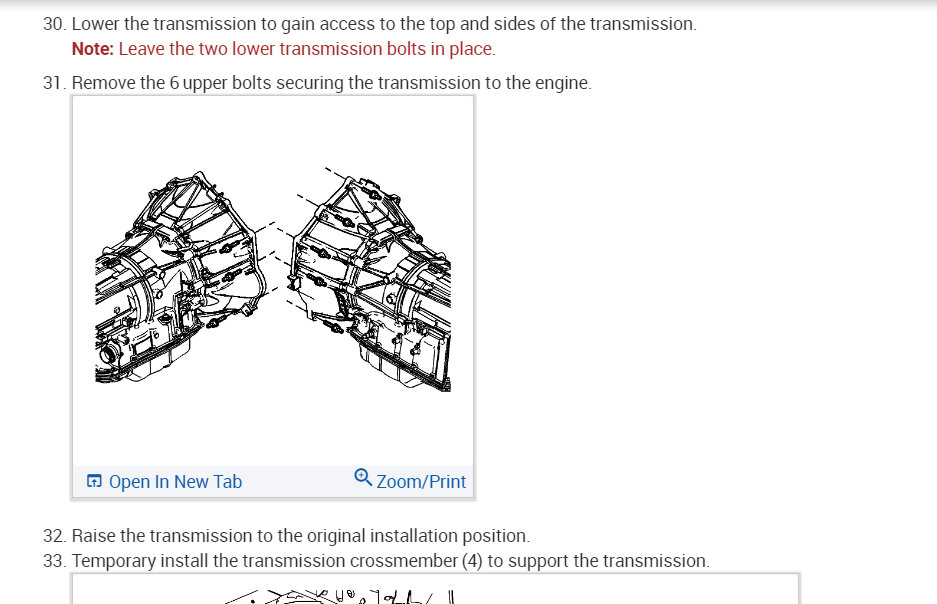 30. Lower the transmission to gain access to the top and sides of the transmission.
Note: Leave the two lower transmission bolts in place.

31. Remove the 6 upper bolts securing the transmission to the engine.

Open In New Tab
Zoom/Print

32. Raise the transmission to the original installation position.

33. Temporary install the transmission crossmember (4) to support the transmission.