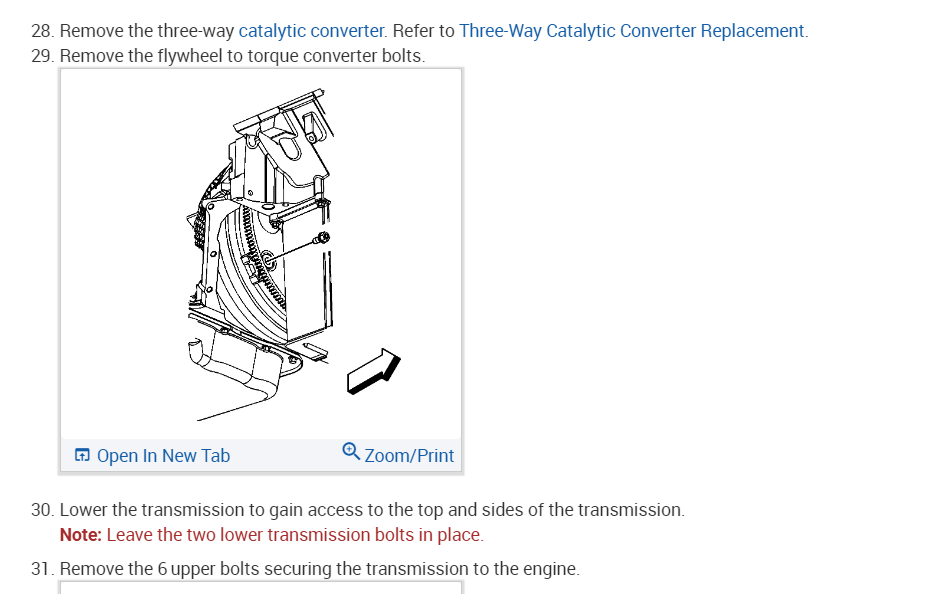 28. Remove the three-way catalytic converter. Refer to Three-Way Catalytic Converter Replacement.
29. Remove the flywheel to torque converter bolts.

Open In New Tab
Zoom/Print

30. Lower the transmission to gain access to the top and sides of the transmission.
Note: Leave the two lower transmission bolts in place.

31. Remove the 6 upper bolts securing the transmission to the engine.