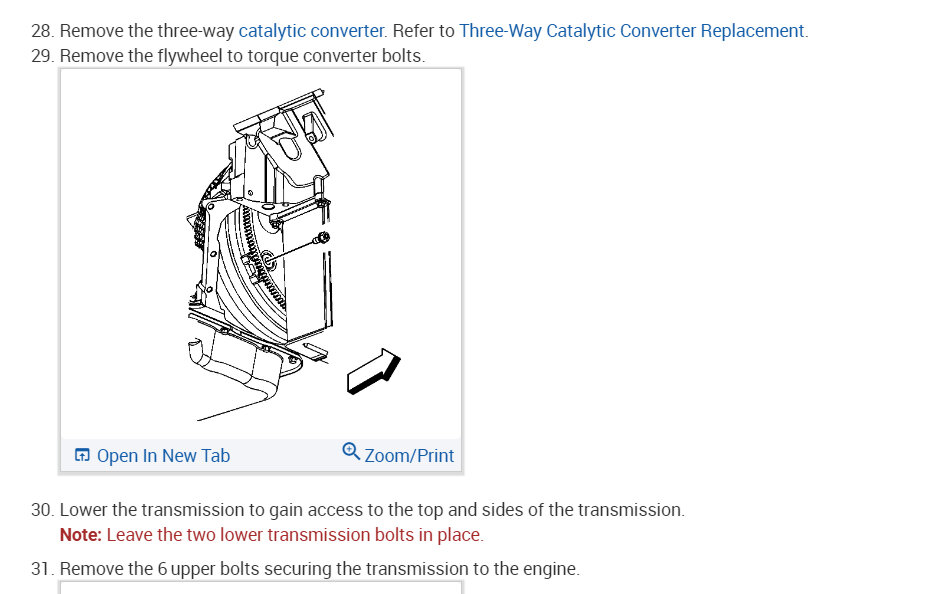 28. Remove the three-way catalytic converter. Refer to Three-Way Catalytic Converter Replacement.
29. Remove the flywheel to torque converter bolts.

Open In New Tab
Zoom/Print

30. Lower the transmission to gain access to the top and sides of the transmission.
Note: Leave the two lower transmission bolts in place.

31. Remove the 6 upper bolts securing the transmission to the engine.