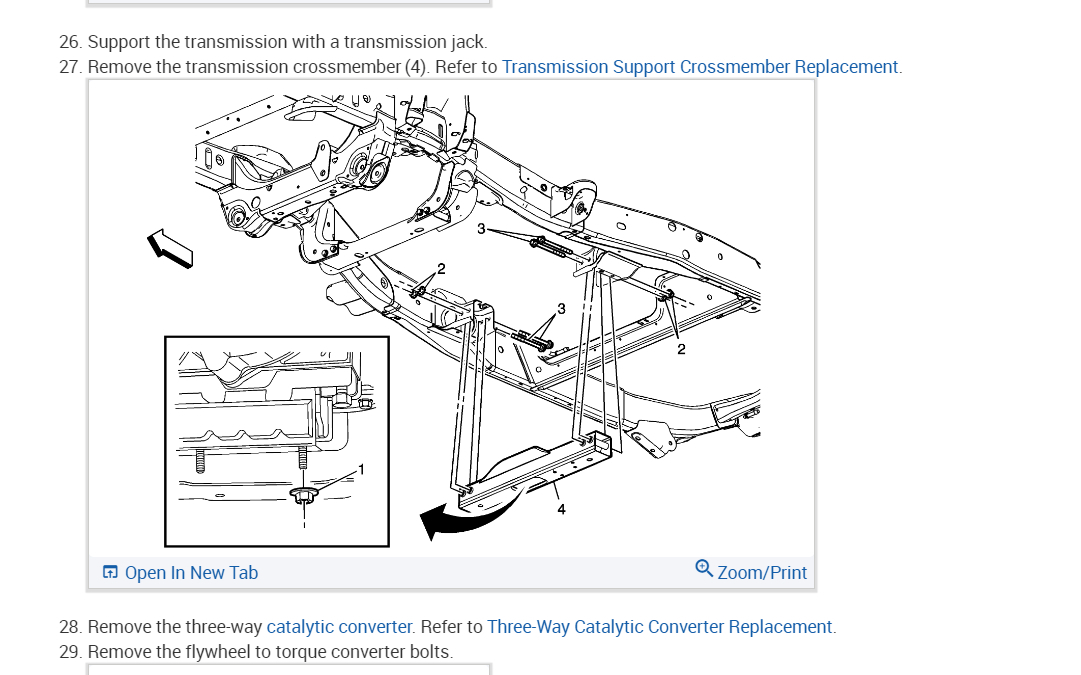 26. Support the transmission with a transmission jack.
27. Remove the transmission crossmember (4). Refer to Transmission Support Crossmember Replacement.

3
2
3
2
1
4

Open In New Tab
Zoom/Print

28. Remove the three-way catalytic converter. Refer to Three-Way Catalytic Converter Replacement.
29. Remove the flywheel to torque converter bolts.