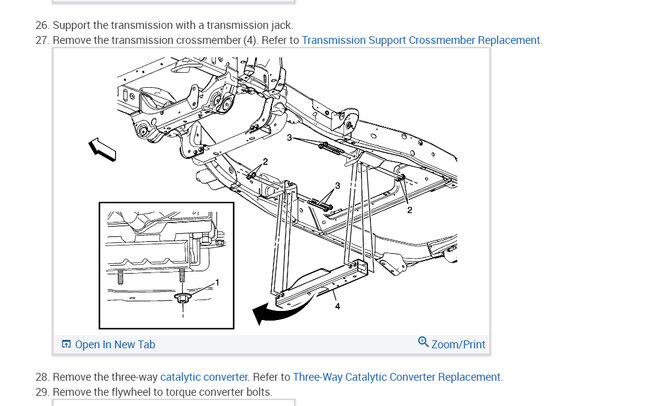 26. Support the transmission with a transmission jack.
27. Remove the transmission crossmember (4). Refer to Transmission Support Crossmember Replacement.

3
2
3
2
1
4

Open In New Tab
Zoom/Print

28. Remove the three-way catalytic converter. Refer to Three-Way Catalytic Converter Replacement.
29. Remove the flywheel to torque converter bolts.