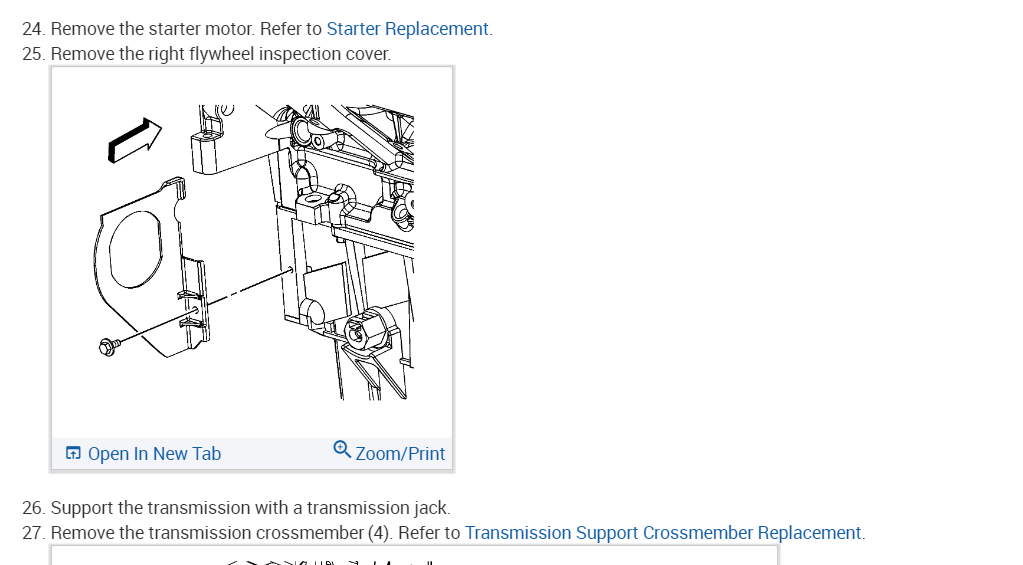 24. Remove the starter motor. Refer to Starter Replacement.
25. Remove the right flywheel inspection cover.

Open In New Tab Zoom/Print

26. Support the transmission with a transmission jack.
27. Remove the transmission crossmember (4). Refer to Transmission Support Crossmember Replacement.