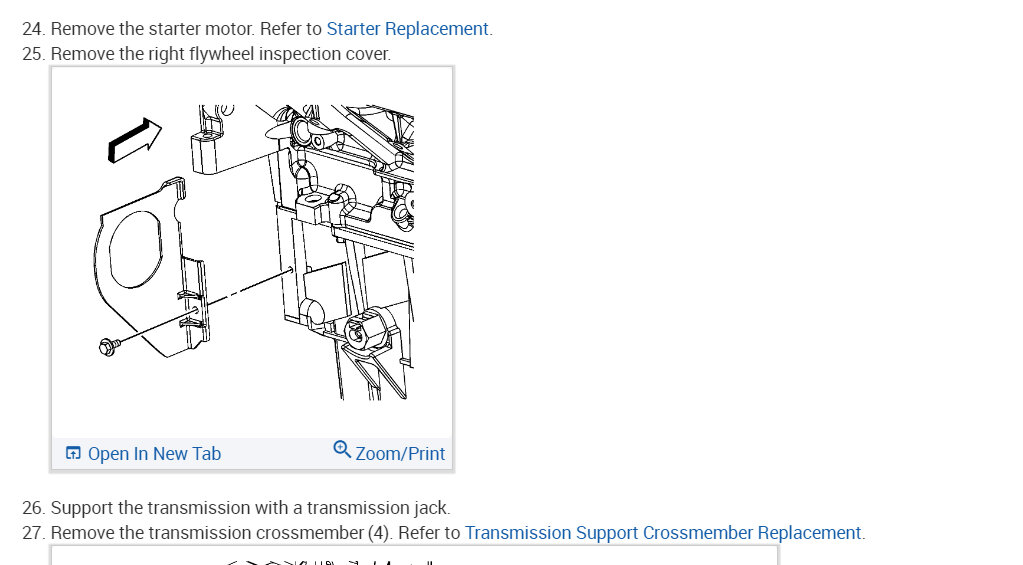 24. Remove the starter motor. Refer to Starter Replacement.
25. Remove the right flywheel inspection cover.

Open In New Tab
Zoom/Print

26. Support the transmission with a transmission jack.
27. Remove the transmission crossmember (4). Refer to Transmission Support Crossmember Replacement.