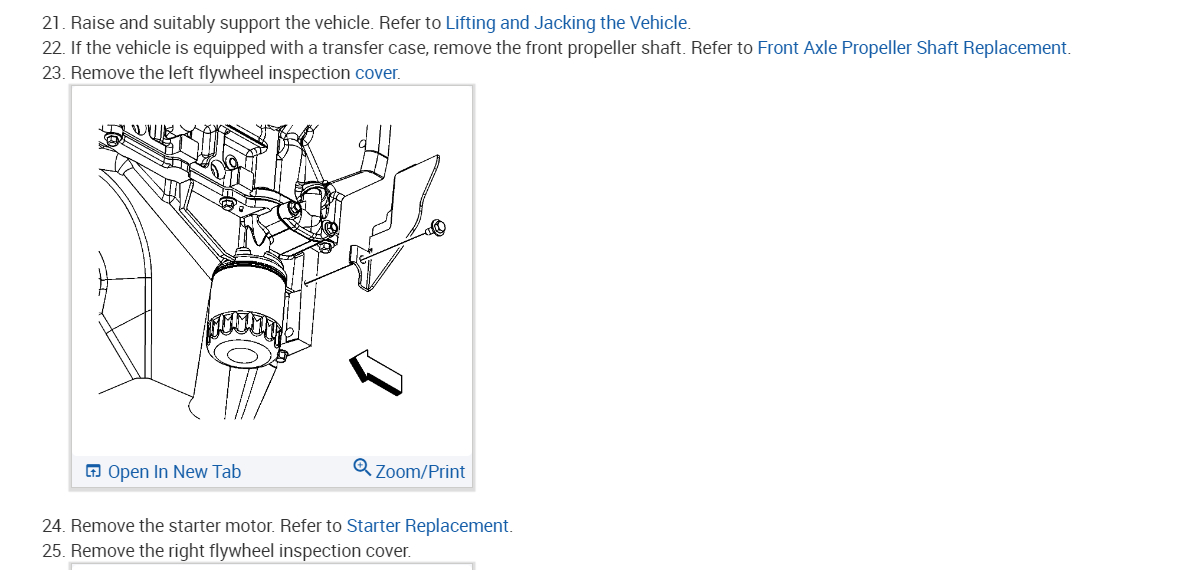 21. Raise and suitably support the vehicle. Refer to Lifting and Jacking the Vehicle.
22. If the vehicle is equipped with a transfer case, remove the front propeller shaft. Refer to Front Axle Propeller Shaft Replacement.
23. Remove the left flywheel inspection cover.

Open In New Tab
Zoom/Print

24. Remove the starter motor. Refer to Starter Replacement.
25. Remove the right flywheel inspection cover.