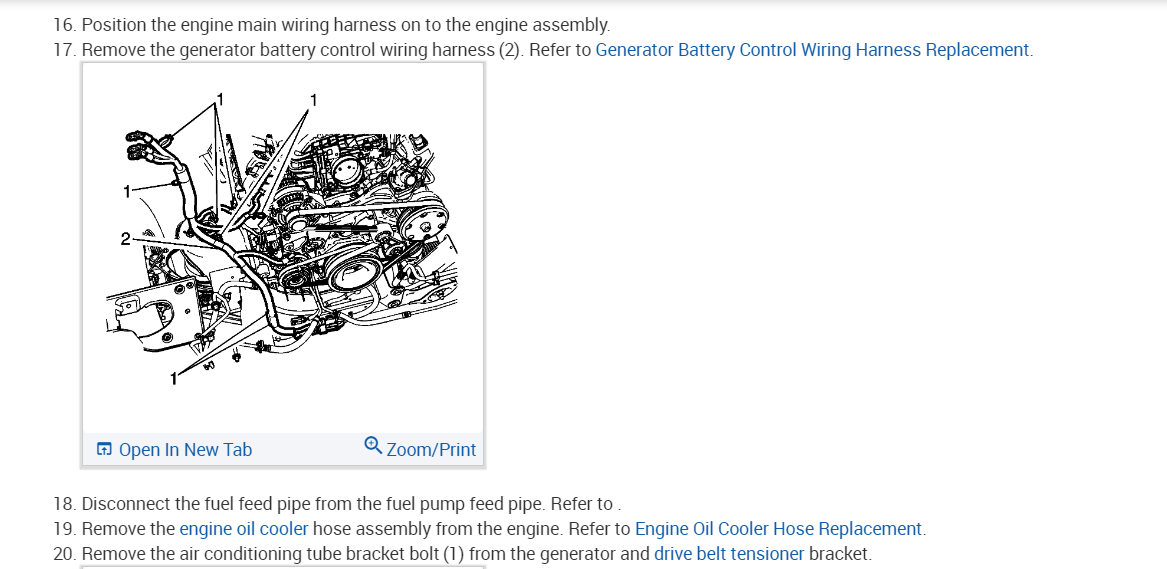 16. Position the engine main wiring harness on to the engine assembly.
17. Remove the generator battery control wiring harness (2). Refer to Generator Battery Control Wiring Harness Replacement.

1
1
1
2
1

Open In New Tab
Zoom/Print

18. Disconnect the fuel feed pipe from the fuel pump feed pipe. Refer to .
19. Remove the engine oil cooler hose assembly from the engine. Refer to Engine Oil Cooler Hose Replacement.
20. Remove the air conditioning tube bracket bolt (1) from the generator and drive belt tensioner bracket.