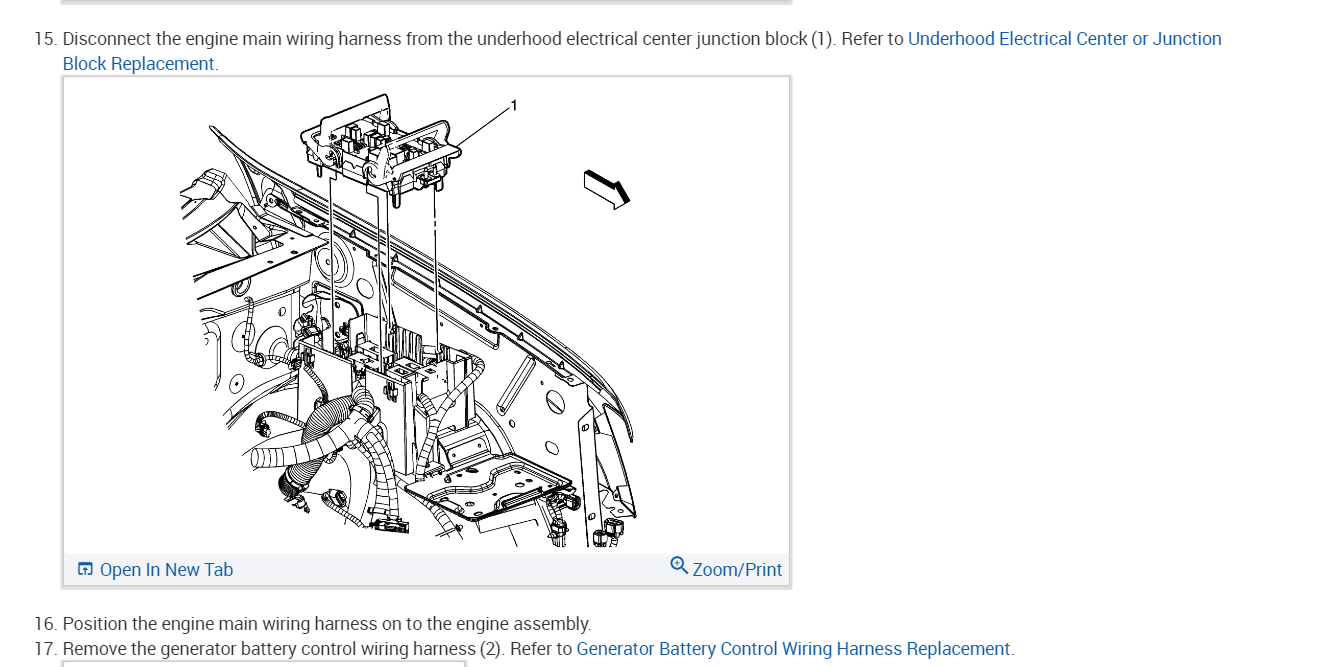 15. Disconnect the engine main wiring harness from the underhood electrical center junction block (1). Refer to Underhood Electrical Center or Junction Block Replacement.

1

Open In New Tab

Zoom/Print

16. Position the engine main wiring harness on to the engine assembly.
17. Remove the generator battery control wiring harness (2). Refer to Generator Battery Control Wiring Harness Replacement.