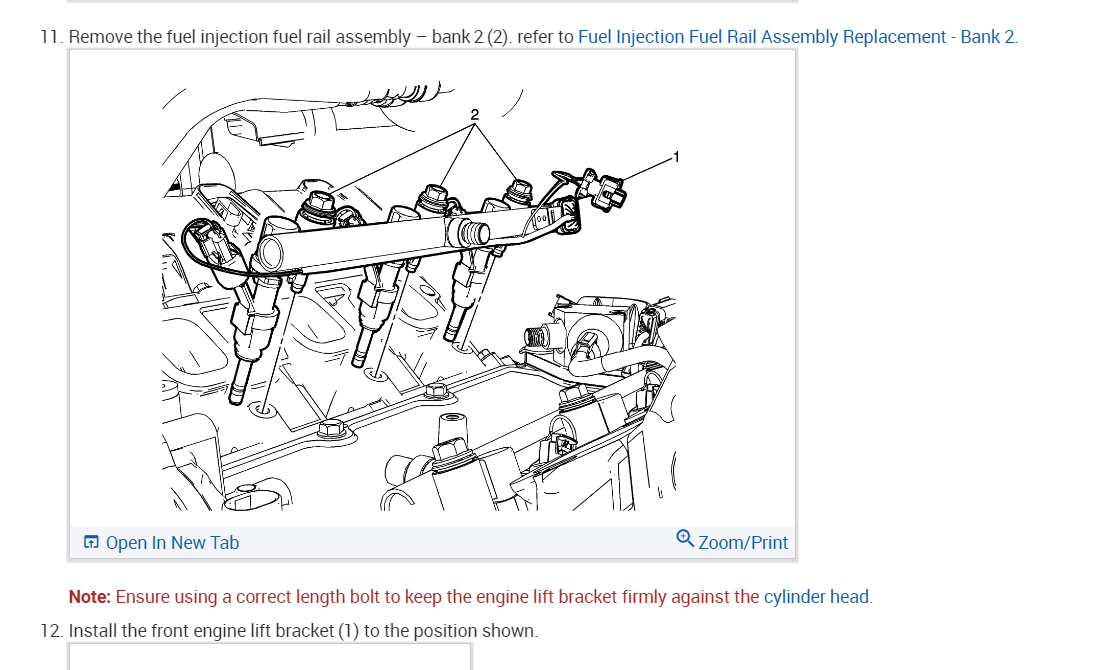 11. Remove the fuel injection fuel rail assembly – bank 2 (2). refer to Fuel Injection Fuel Rail Assembly Replacement - Bank 2.

2

1

Open In New Tab

Zoom/Print

Note: Ensure using a correct length bolt to keep the engine lift bracket firmly against the cylinder head.

12. Install the front engine lift bracket (1) to the position shown.