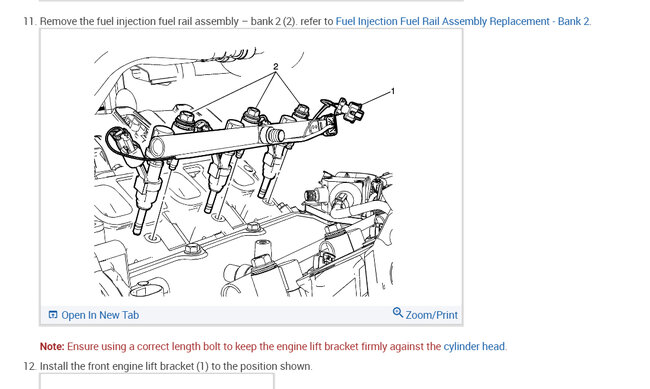 11. Remove the fuel injection fuel rail assembly – bank 2 (2). refer to Fuel Injection Fuel Rail Assembly Replacement - Bank 2.

2

1

Open In New Tab

Zoom/Print

Note: Ensure using a correct length bolt to keep the engine lift bracket firmly against the cylinder head.

12. Install the front engine lift bracket (1) to the position shown.