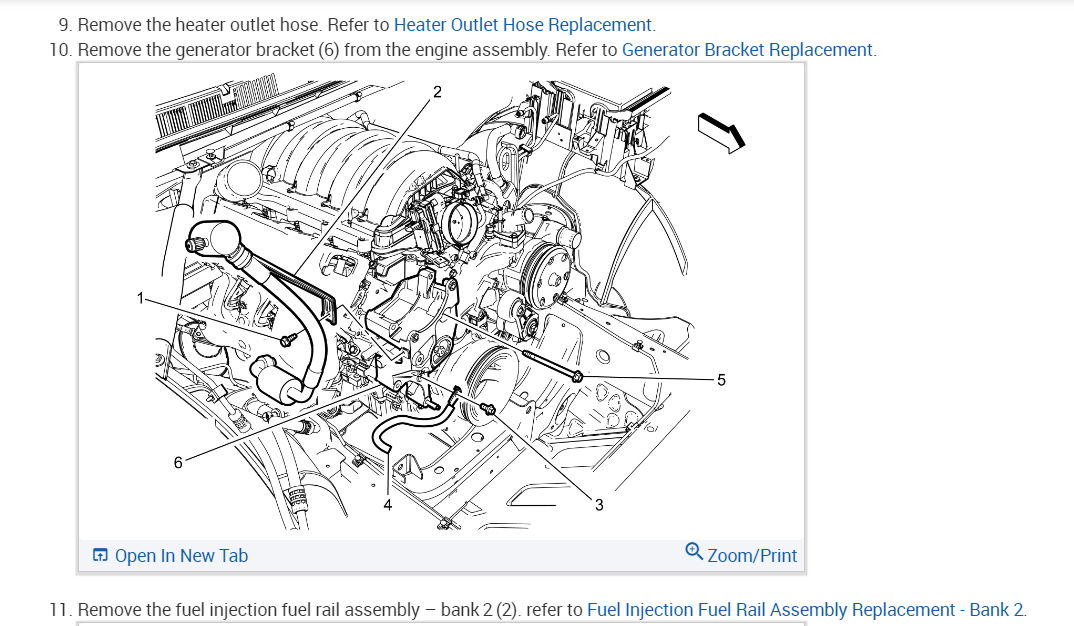 9. Remove the heater outlet hose. Refer to Heater Outlet Hose Replacement.
10. Remove the generator bracket (6) from the engine assembly. Refer to Generator Bracket Replacement.

2
1
5
6
4
3

Open In New Tab
Zoom/Print

11. Remove the fuel injection fuel rail assembly – bank 2 (2). refer to Fuel Injection Fuel Rail Assembly Replacement - Bank 2.