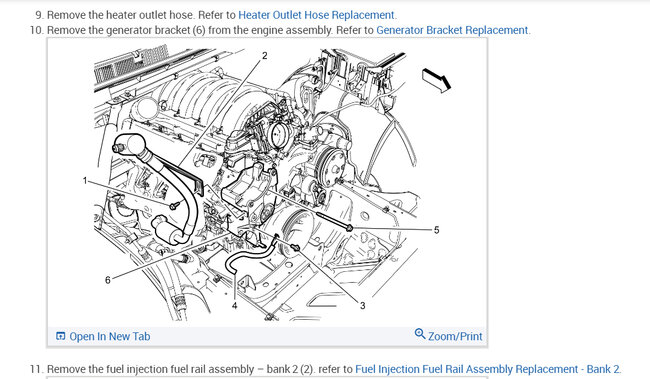 9. Remove the heater outlet hose. Refer to Heater Outlet Hose Replacement.
10. Remove the generator bracket (6) from the engine assembly. Refer to Generator Bracket Replacement.

2
1
5
6
4
3

Open In New Tab
Zoom/Print

11. Remove the fuel injection fuel rail assembly – bank 2 (2). refer to Fuel Injection Fuel Rail Assembly Replacement - Bank 2.