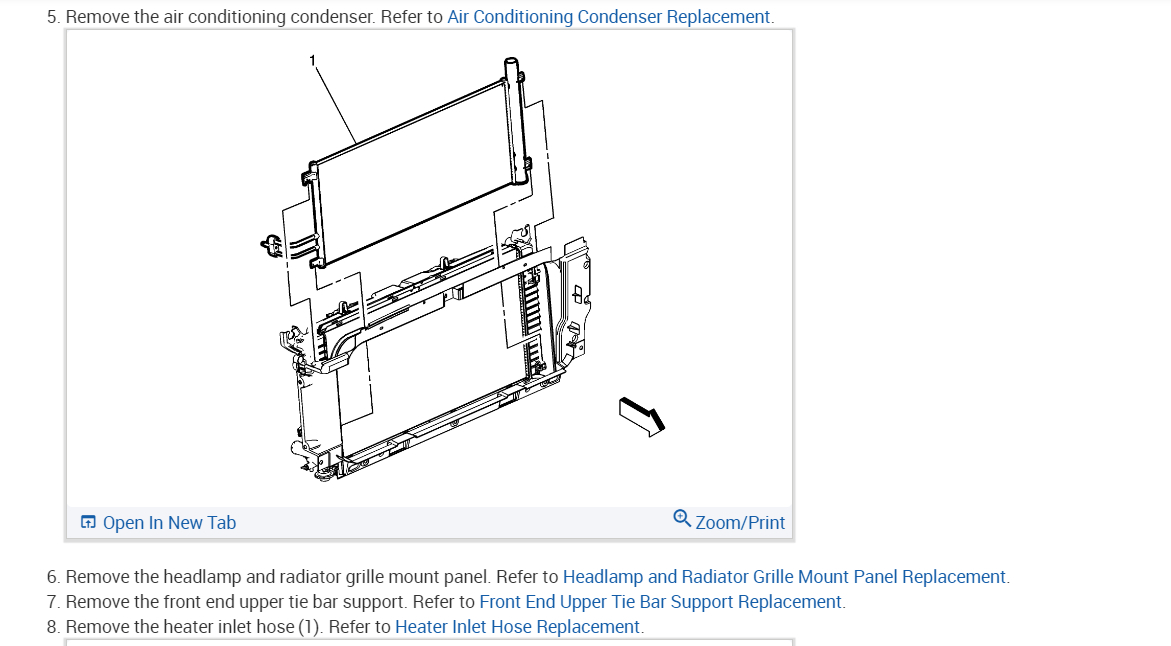 5. Remove the air conditioning condenser. Refer to Air Conditioning Condenser Replacement.

1

Open In New Tab

Zoom/Print

6. Remove the headlamp and radiator grille mount panel. Refer to Headlamp and Radiator Grille Mount Panel Replacement.
7. Remove the front end upper tie bar support. Refer to Front End Upper Tie Bar Support Replacement.
8. Remove the heater inlet hose (1). Refer to Heater Inlet Hose Replacement.