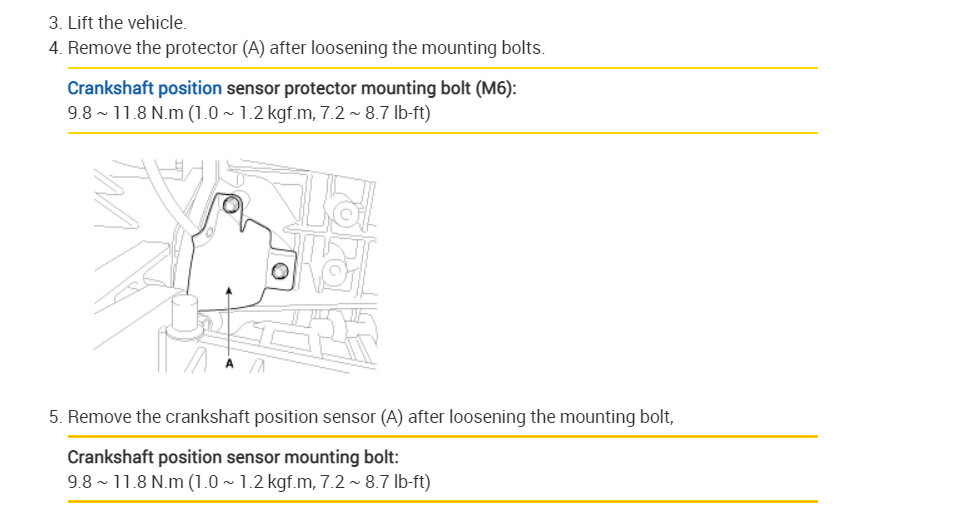 3. Lift the vehicle.
4. Remove the protector (A) after loosening the mounting bolts.

Crankshaft position sensor protector mounting bolt (M6):
9.8 ~ 11.8 N.m (1.0 ~ 1.2 kgf.m, 7.2 ~ 8.7 lb-ft)

A

5. Remove the crankshaft position sensor (A) after loosening the mounting bolt,

Crankshaft position sensor mounting bolt:
9.8 ~ 11.8 N.m (1.0 ~ 1.2 kgf.m, 7.2 ~ 8.7 lb-ft)