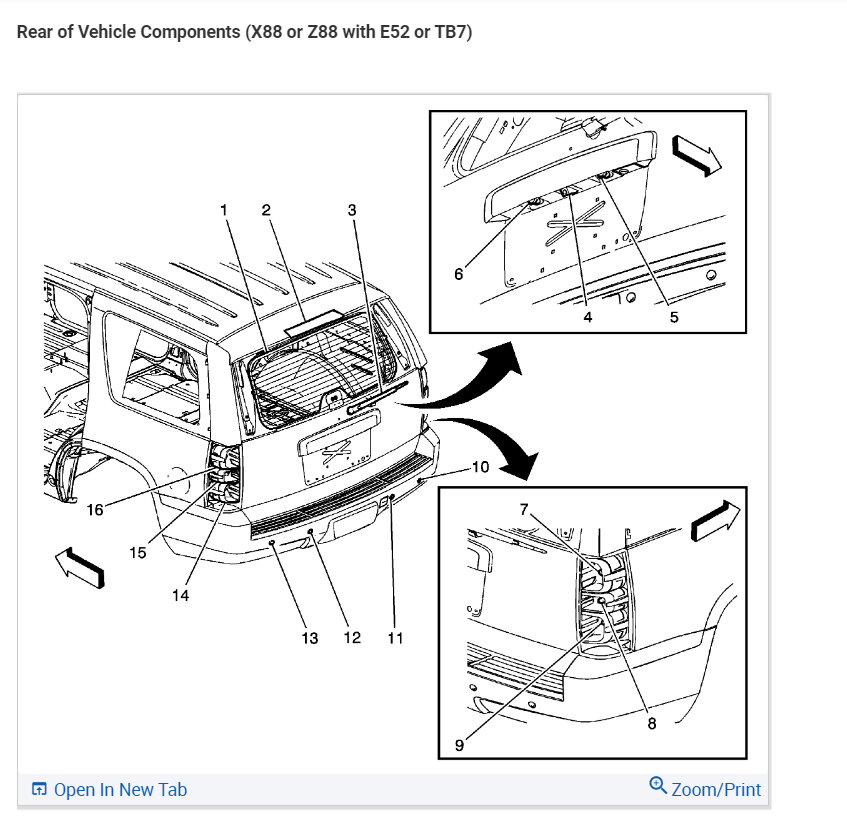 Rear of Vehicle Components (X88 or Z88 with E52 or TB7)

1
2
3
6
4
5
10
16
15
14
13
12
11
7
8
9

Open In New Tab
Zoom/Print