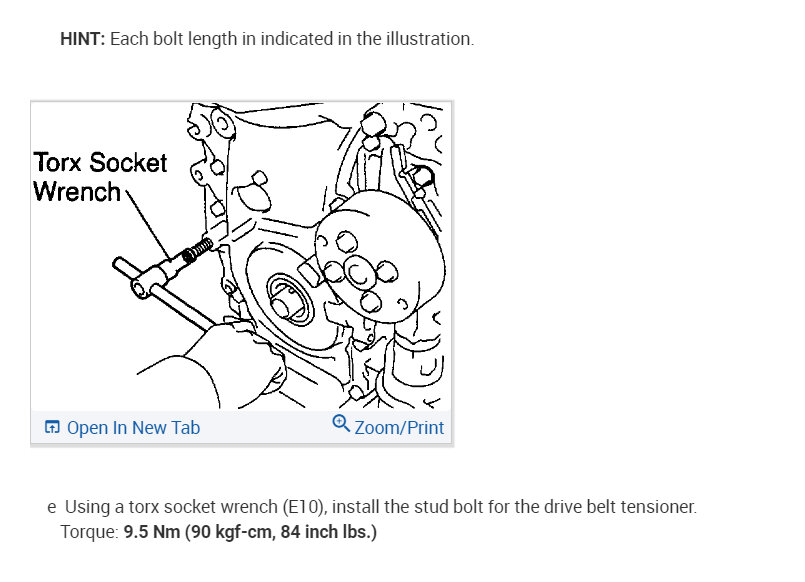 HINT: Each bolt length in indicated in the illustration.

Torx Socket Wrench

Open In New Tab

Zoom/Print

e Using a torx socket wrench (E10), install the stud bolt for the drive belt tensioner.
Torque: 9.5 Nm (90 kgf-cm, 84 inch lbs.)