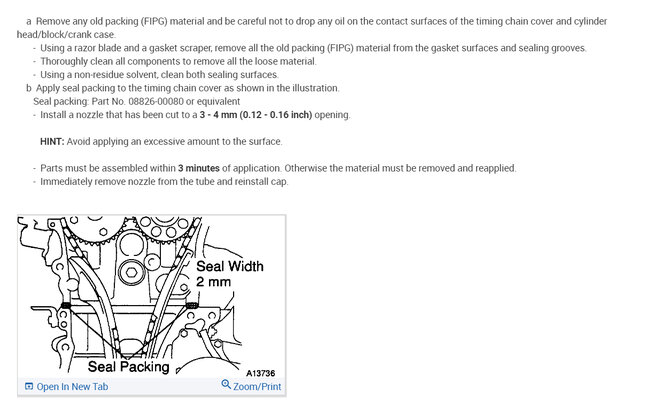 a Remove any old packing (FIPG) material and be careful not to drop any oil on the contact surfaces of the timing chain cover and cylinder head/block/crank case.

- Using a razor blade and a gasket scraper, remove all the old packing (FIPG) material from the gasket surfaces and sealing grooves.
- Thoroughly clean all components to remove all the loose material.
- Using a non-residue solvent, clean both sealing surfaces.

b Apply seal packing to the timing chain cover as shown in the illustration.

Seal packing: Part No. 08826-00080 or equivalent

- Install a nozzle that has been cut to a 3 - 4 mm (0.12 - 0.16 inch) opening.

HINT: Avoid applying an excessive amount to the surface.

- Parts must be assembled within 3 minutes of application. Otherwise the material must be removed and reapplied.
- Immediately remove nozzle from the tube and reinstall cap.

Seal Width 2 mm

Seal Packing

A13736

Open In New Tab

Zoom/Print