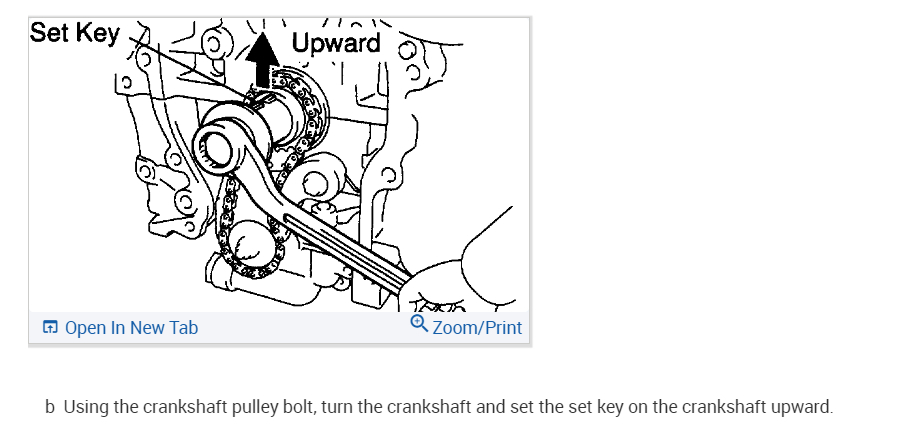 Set Key
Upward

Open In New Tab
Zoom/Print

b Using the crankshaft pulley bolt, turn the crankshaft and set the set key on the crankshaft upward.