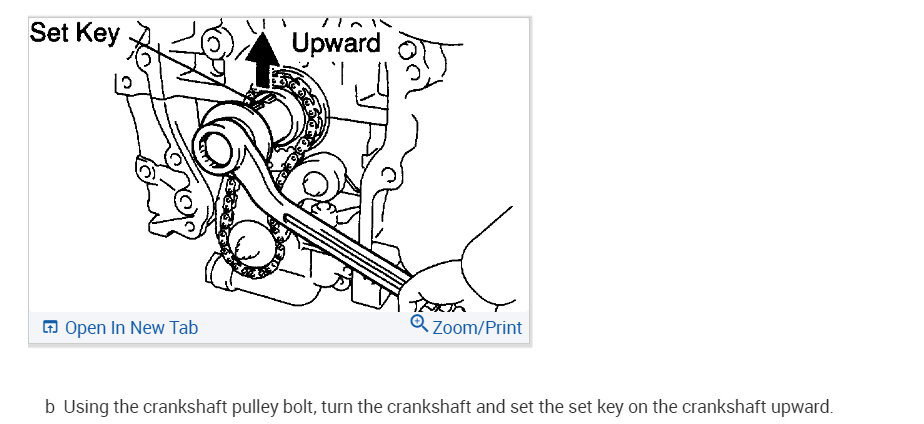 Set Key
Upward

Open In New Tab
Zoom/Print

b Using the crankshaft pulley bolt, turn the crankshaft and set the set key on the crankshaft upward.