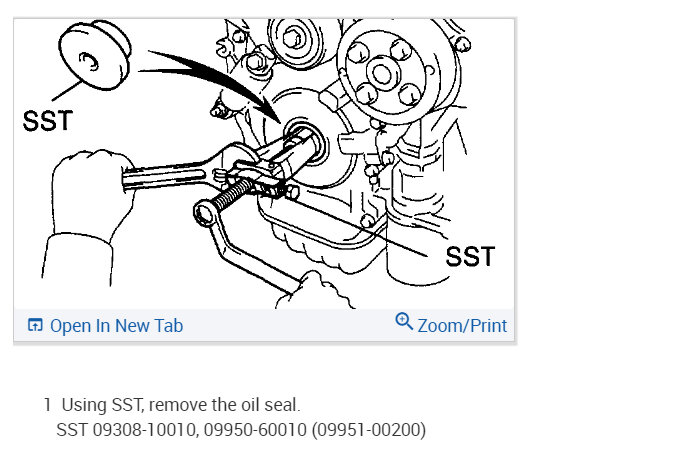 SST

SST

Open In New Tab

Zoom/Print

1 Using SST, remove the oil seal.
SST 09308-10010, 09950-60010 (09951-00200)