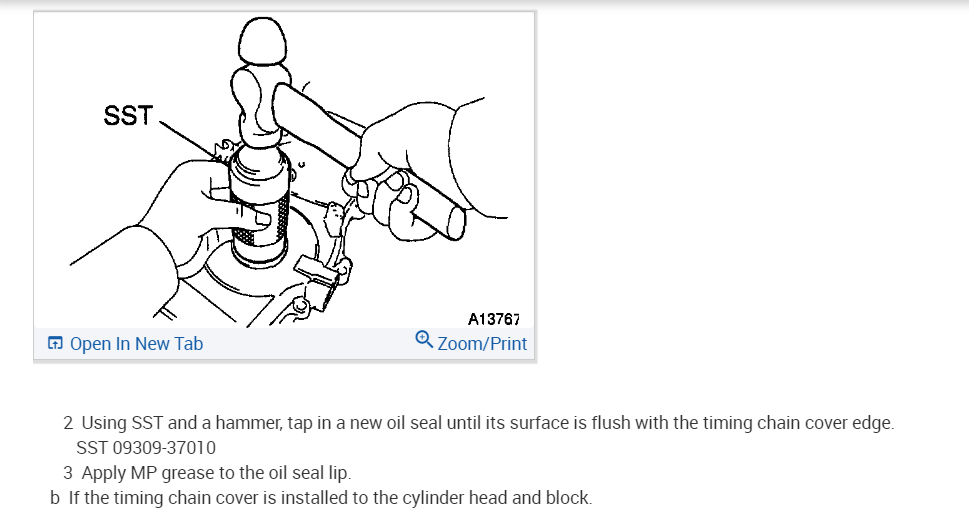 SST

A13767

Open In New Tab

Zoom/Print

2 Using SST and a hammer, tap in a new oil seal until its surface is flush with the timing chain cover edge.
SST 09309-37010

3 Apply MP grease to the oil seal lip.

b If the timing chain cover is installed to the cylinder head and block.