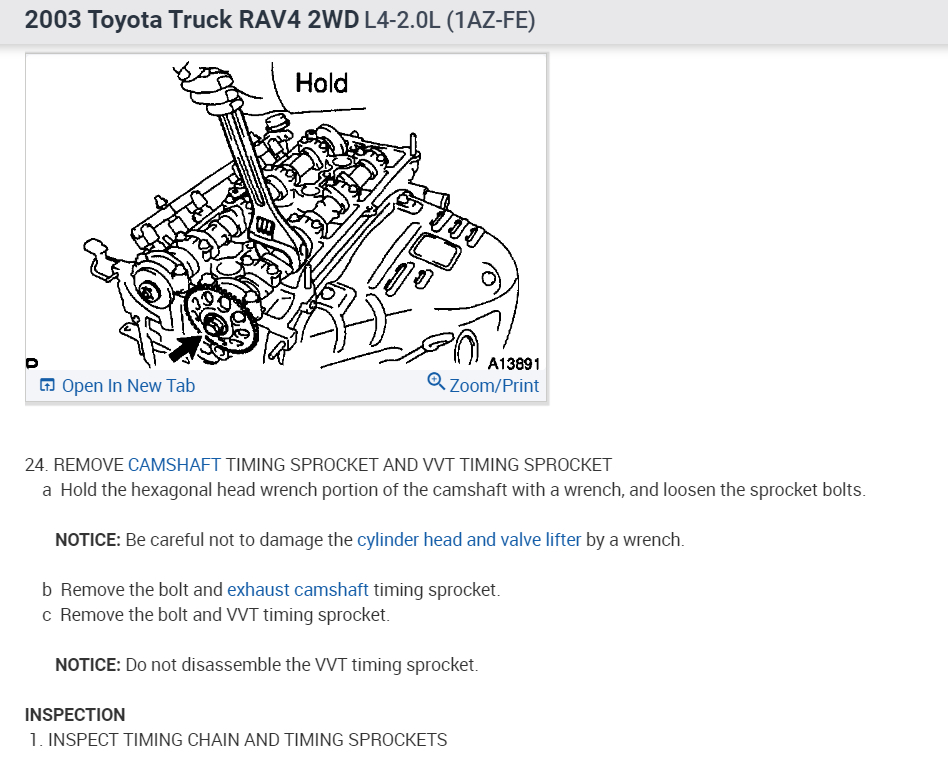 2003 Toyota Truck RAV4 2WD L4-2.0L (1AZ-FE)

Hold

A13891

Open In New Tab

Zoom/Print

24. REMOVE CAMSHAFT TIMING SPROCKET AND VVT TIMING SPROCKET

a Hold the hexagonal head wrench portion of the camshaft with a wrench, and loosen the sprocket bolts.

NOTICE: Be careful not to damage the cylinder head and valve lifter by a wrench.

b Remove the bolt and exhaust camshaft timing sprocket.

c Remove the bolt and VVT timing sprocket.

NOTICE: Do not disassemble the VVT timing sprocket.

INSPECTION

1. INSPECT TIMING CHAIN AND TIMING SPROCKETS