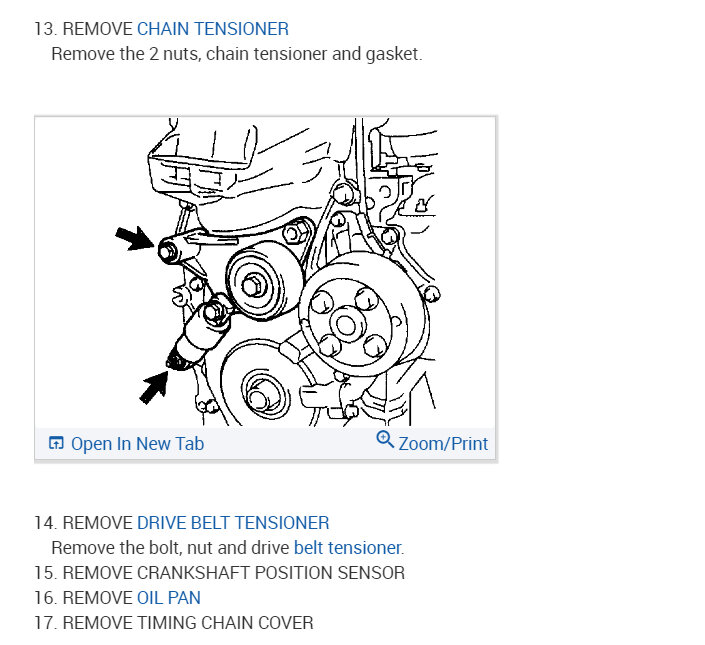 13. REMOVE CHAIN TENSIONER
Remove the 2 nuts, chain tensioner and gasket.

Open In New Tab
Zoom/Print

14. REMOVE DRIVE BELT TENSIONER
Remove the bolt, nut and drive belt tensioner.
15. REMOVE CRANKSHAFT POSITION SENSOR
16. REMOVE OIL PAN
17. REMOVE TIMING CHAIN COVER