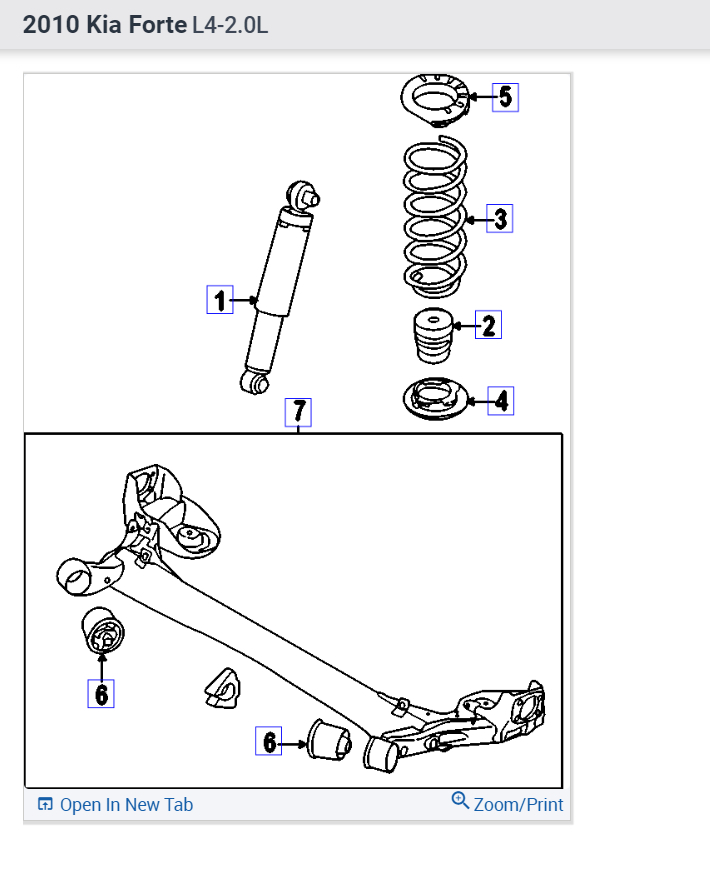 2010 Kia Forte L4-2.0L

5

3

1

2

4

7

6

6

Open In New Tab

Zoom/Print