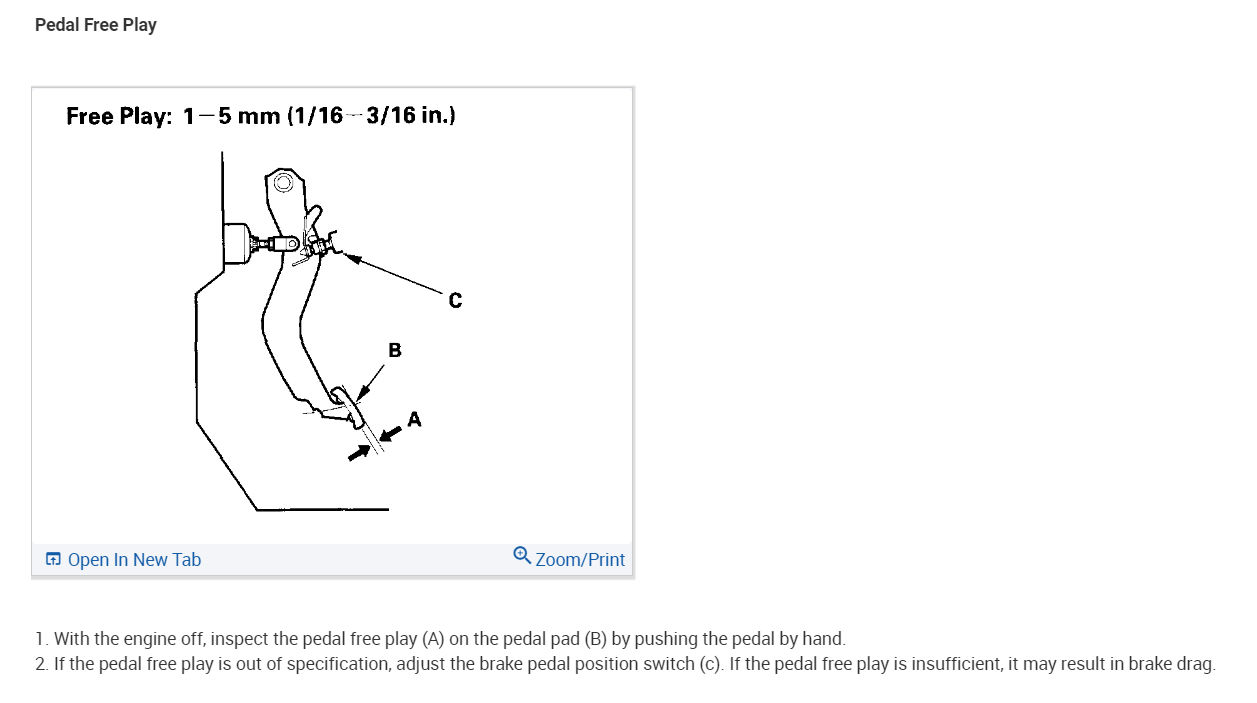 Pedal Free Play

Free Play: 1—5 mm (1/16—3/16 in.)

C

B

A

Open In New Tab

Zoom/Print

1. With the engine off, inspect the pedal free play (A) on the pedal pad (B) by pushing the pedal by hand.
2. If the pedal free play is out of specification, adjust the brake pedal position switch (c). If the pedal free play is insufficient, it may result in brake drag.