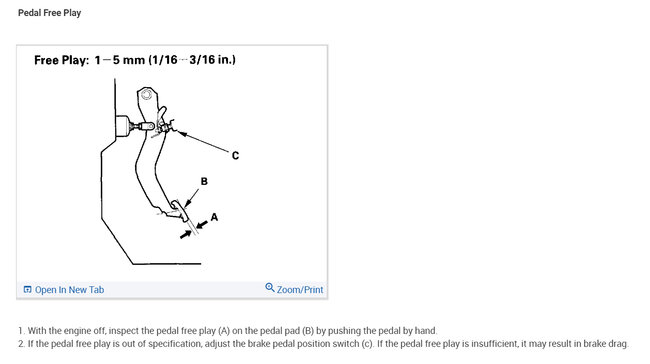 Pedal Free Play

Free Play: 1—5 mm (1/16—3/16 in.)

C

B

A

Open In New Tab

Zoom/Print

1. With the engine off, inspect the pedal free play (A) on the pedal pad (B) by pushing the pedal by hand.
2. If the pedal free play is out of specification, adjust the brake pedal position switch (c). If the pedal free play is insufficient, it may result in brake drag.