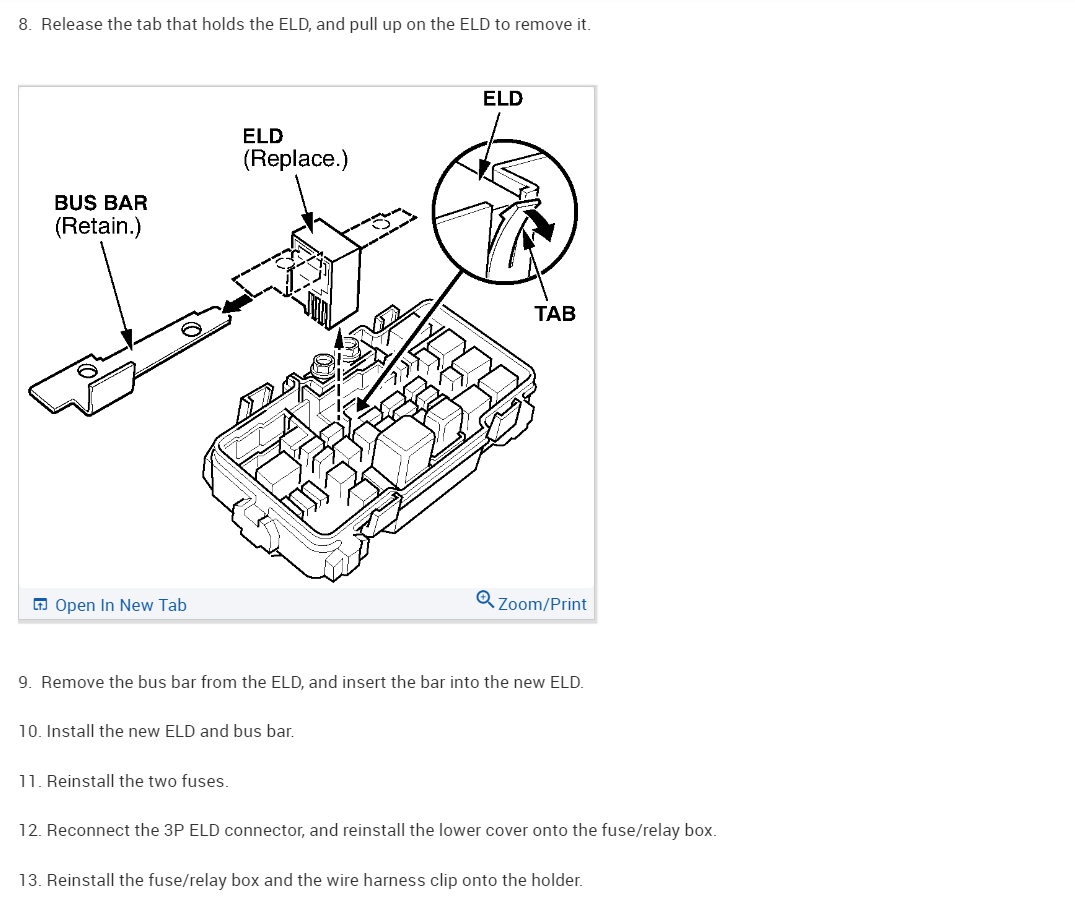 8. Release the tab that holds the ELD, and pull up on the ELD to remove it.

ELD

ELD
(Replace.)

BUS BAR
(Retain.)

TAB

Open In New Tab

Zoom/Print

9. Remove the bus bar from the ELD, and insert the bar into the new ELD.

10. Install the new ELD and bus bar.

11. Reinstall the two fuses.

12. Reconnect the 3P ELD connector, and reinstall the lower cover onto the fuse/relay box.

13. Reinstall the fuse/relay box and the wire harness clip onto the holder.