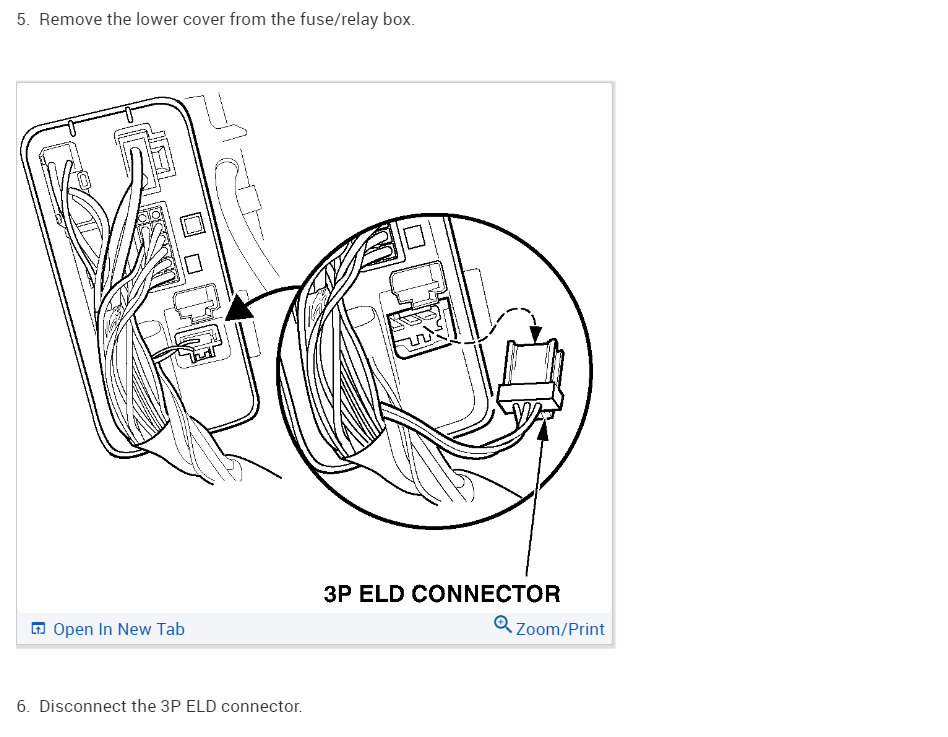 5. Remove the lower cover from the fuse/relay box.

3P ELD CONNECTOR

Open In New Tab

Zoom/Print

6. Disconnect the 3P ELD connector.