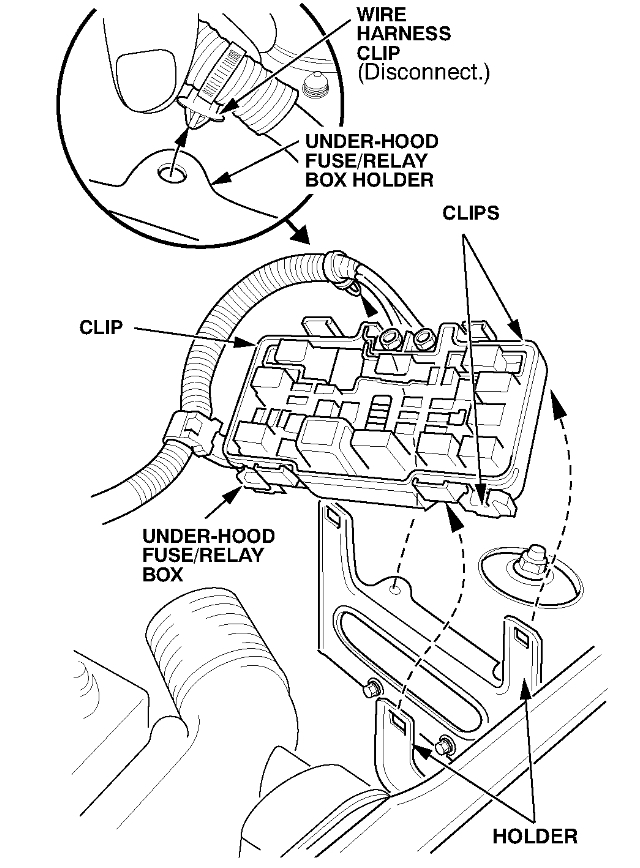 WIRE HARNESS CLIP (Disconnect.)

UNDER-HOOD FUSE/RELAY BOX HOLDER

CLIPS

CLIP

UNDER-HOOD FUSE/RELAY BOX

HOLDER